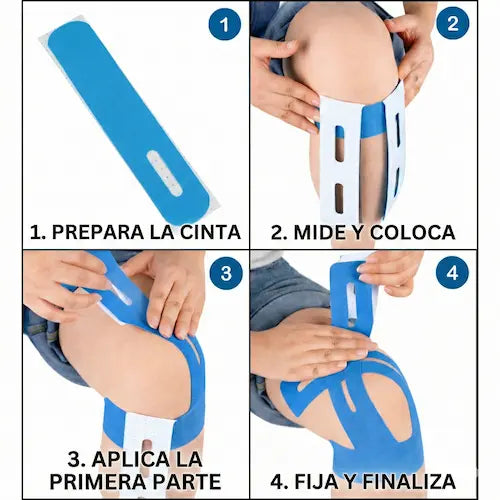 1

1. PREPARA LA CINTA

2

2. MIDE Y COLOCA

3

3. APLICA LA PRIMERA PARTE

4

4. FIJA Y FINALIZA