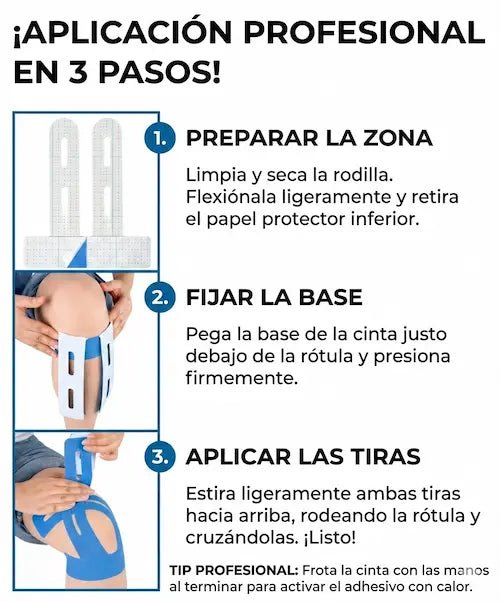 ¡APLICACIÓN PROFESIONAL EN 3 PASOS!

1. PREPARAR LA ZONA

Limpia y seca la rodilla. Flexiónala ligeramente y retira el papel protector inferior.

2. FIJAR LA BASE

Pega la base de la cinta justo debajo de la rótula y presiona firmemente.

3. APLICAR LAS TIRAS

Estira ligeramente ambas tiras hacia arriba, rodeando la rótula y cruzándolas. ¡Listo!

TIP PROFESIONAL: Frota la cinta con las manos al terminar para activar el adhesivo con calor.